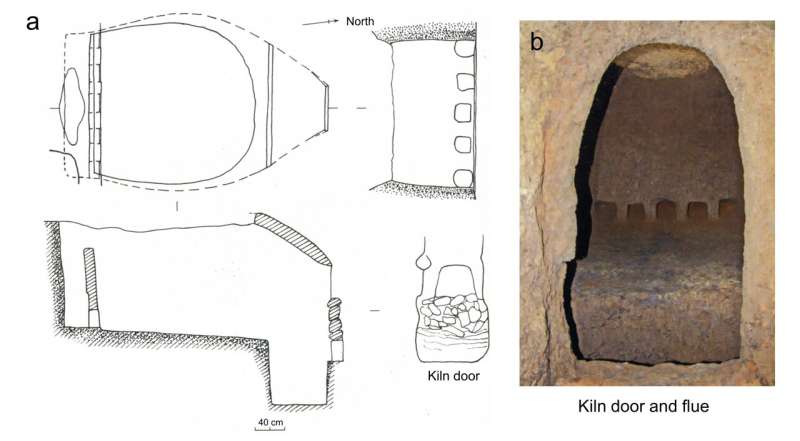 a

North

Kiln door

40 cm

b

Kiln door and flue