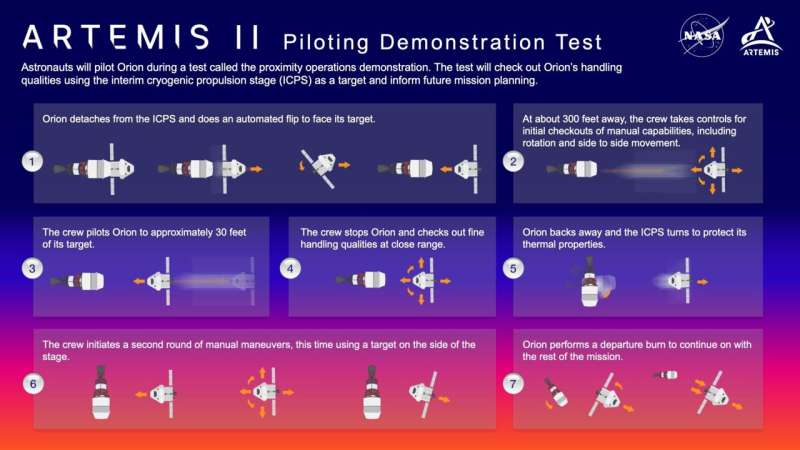 ARTEMIS II Piloting Demonstration Test

NASA

ARTEMIS

Astronauts will pilot Orion during a test called the proximity operations demonstration. The test will check out Orion's handling qualities using the interim cryogenic propulsion stage (ICPS) as a target and inform future mission planning.

1 Orion detaches from the ICPS and does an automated flip to face its target.

2 At about 300 feet away, the crew takes controls for initial checkouts of manual capabilities, including rotation and side to side movement.

3 The crew pilots Orion to approximately 30 feet of its target.

4 The crew stops Orion and checks out fine handling qualities at close range.

5 Orion backs away and the ICPS turns to protect its thermal properties.

6 The crew initiates a second round of manual maneuvers, this time using a target on the side of the stage.

7 Orion performs a departure burn to continue on with the rest of the mission.