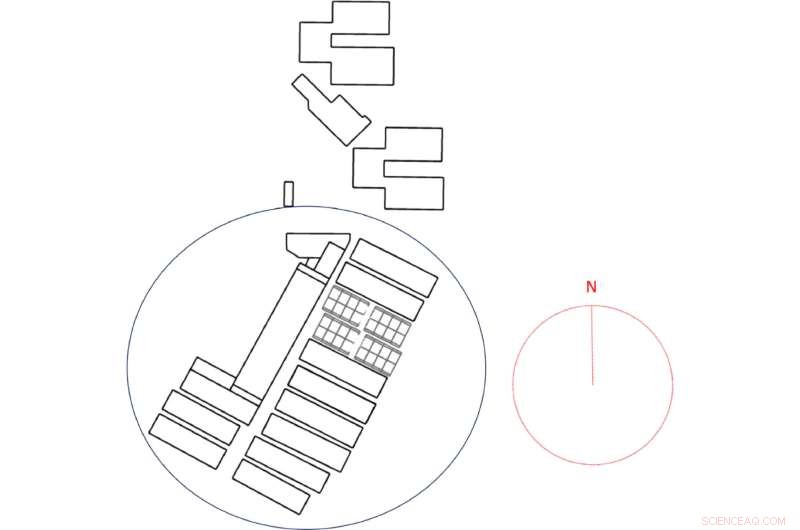 N

SCIENCEAQ.COM