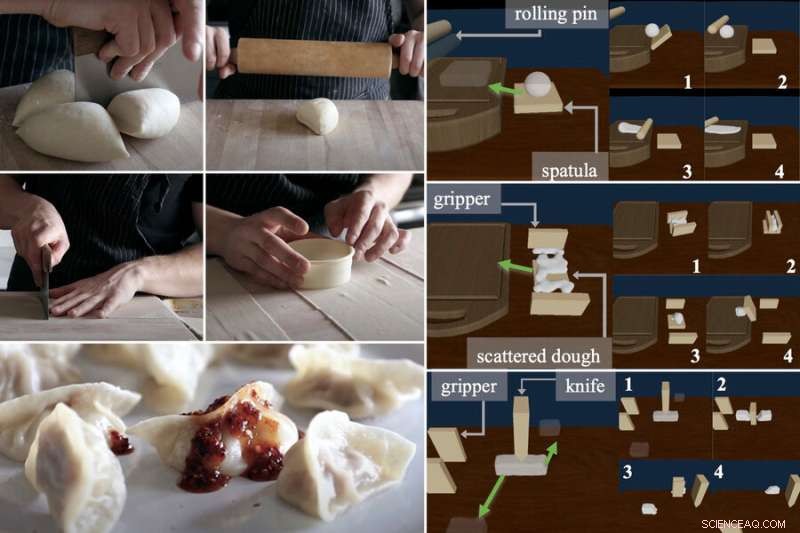 rolling pin

spatula

1 2

3 4

gripper

scattered dough

1 2

3 4

gripper knife

1 2

3 4

SCIENCEAQ.COM