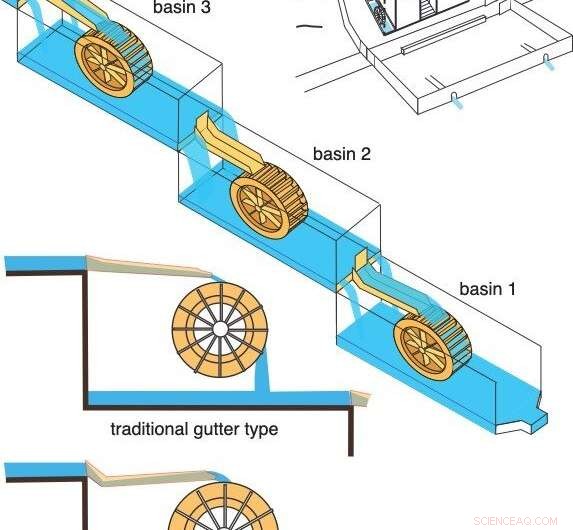 basin 3

basin 2

basin 1

traditional gutter type

SCIENCEAQ.COM