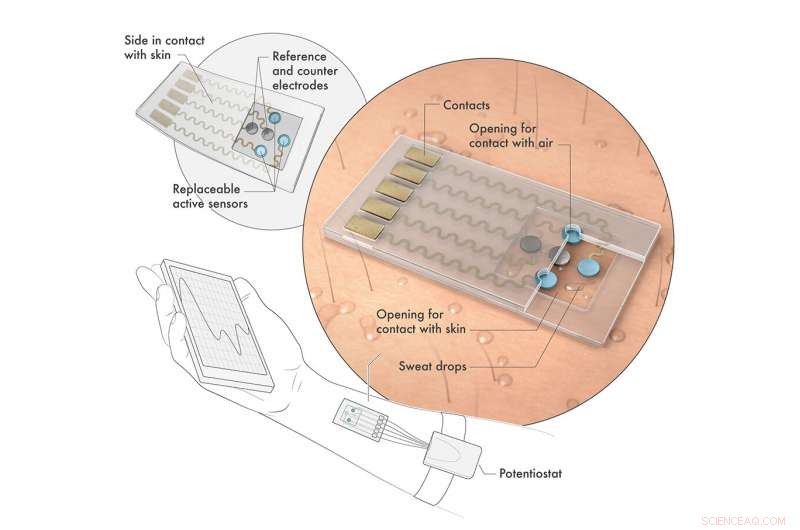 Side in contact with skin

Reference and counter electrodes

Replaceable active sensors

Contacts

Opening for contact with air

Opening for contact with skin

Sweat drops

Potentiostat

SCIENCEAQ.COM