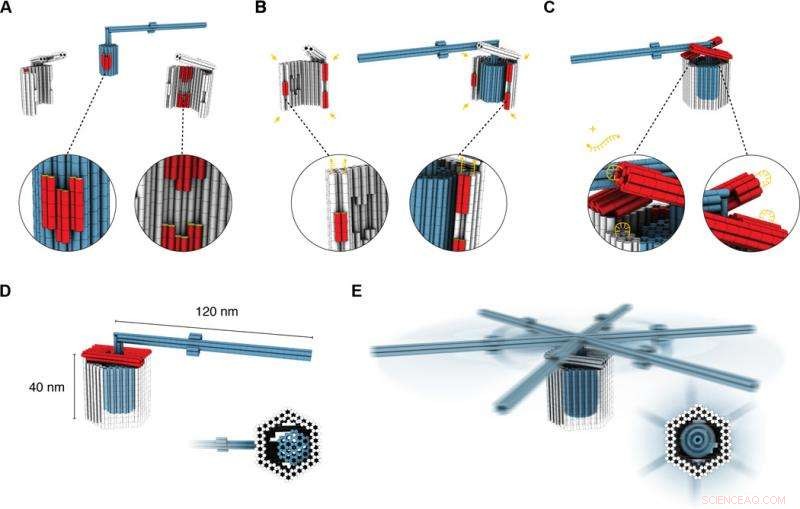 A

B

C

D

120 nm

40 nm

E

SCIENCEAQ.COM