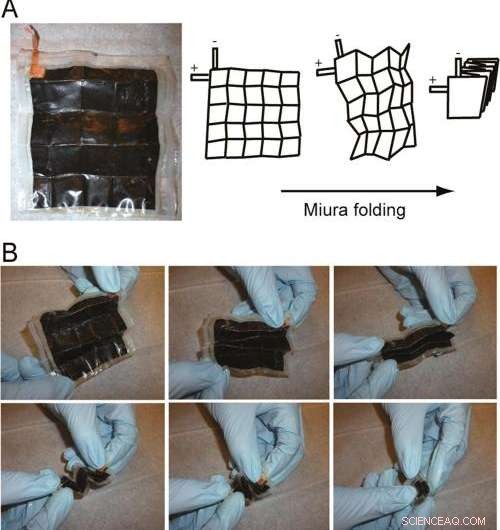 A

+
-

+
-

+
-

Miura folding

B

SCIENCEAQ.COM