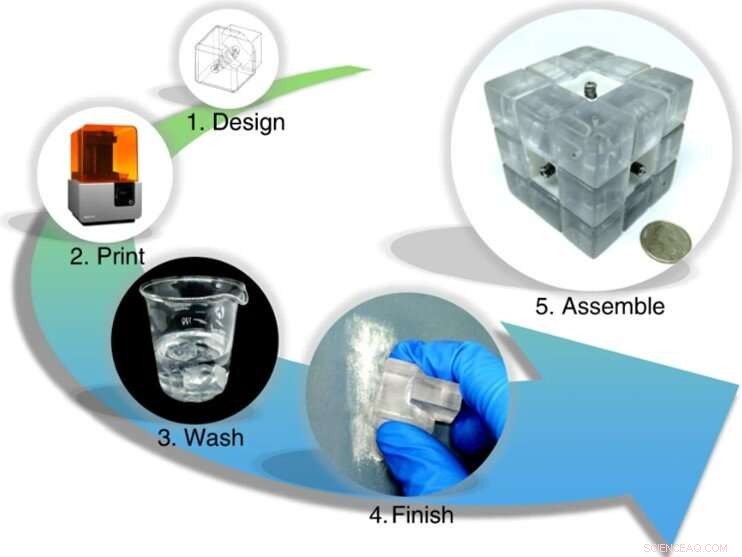 1. Design

2. Print

3. Wash

4. Finish

5. Assemble

SCIENCEAQ.COM