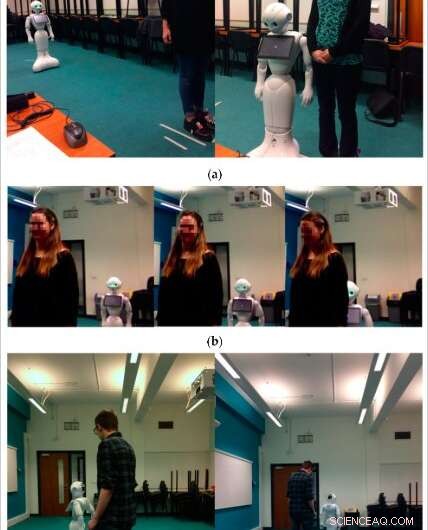 (a)

(b)

SCIENCEAQ.COM