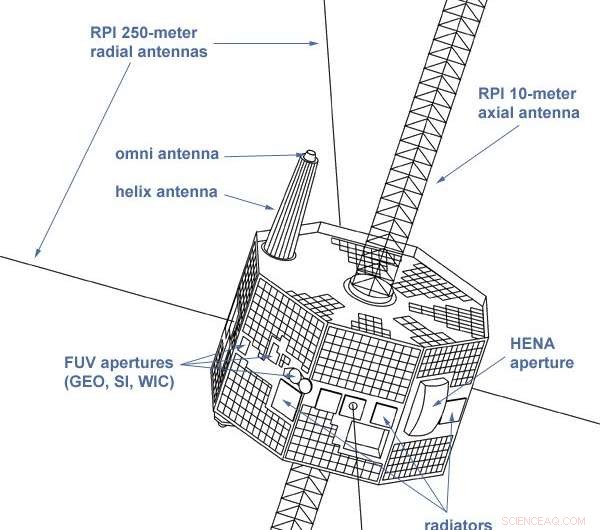 RPI 250-meter radial antennas

RPI 10-meter axial antenna

omni antenna

helix antenna

FUV apertures (GEO, SI, WIC)

HENA aperture

radiators

SCIENCEAQ.COM