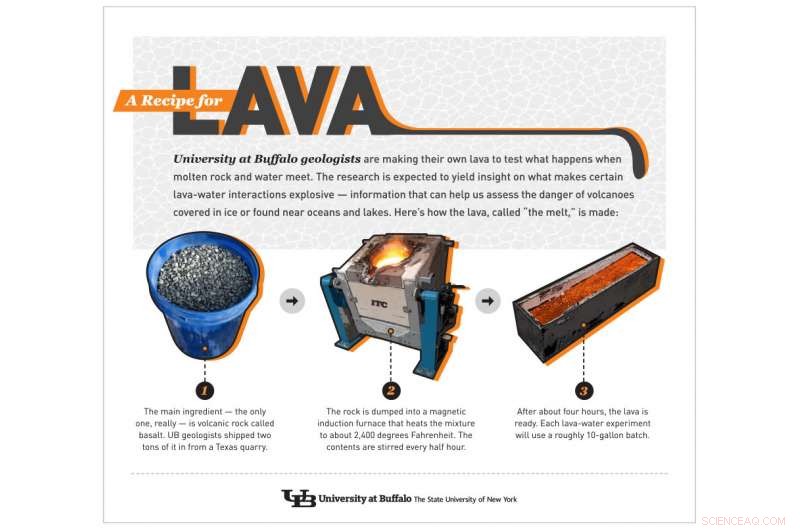 A Recipe for LAVA

University at Buffalo geologists are making their own lava to test what happens when molten rock and water meet. The research is expected to yield insight on what makes certain lava-water interactions explosive — information that can help us assess the danger of volcanoes covered in ice or found near oceans and lakes. Here's how the lava, called "the melt," is made:

ITC

1
The main ingredient — the only one, really — is volcanic rock called basalt. UB geologists shipped two tons of it in from a Texas quarry.

2
The rock is dumped into a magnetic induction furnace that heats the mixture to about 2,400 degrees Fahrenheit. The contents are stirred every half hour.

3
After about four hours, the lava is ready. Each lava-water experiment will use a roughly 10-gallon batch.

UB University at Buffalo The State University of New York

SCIENCEAQ.COM