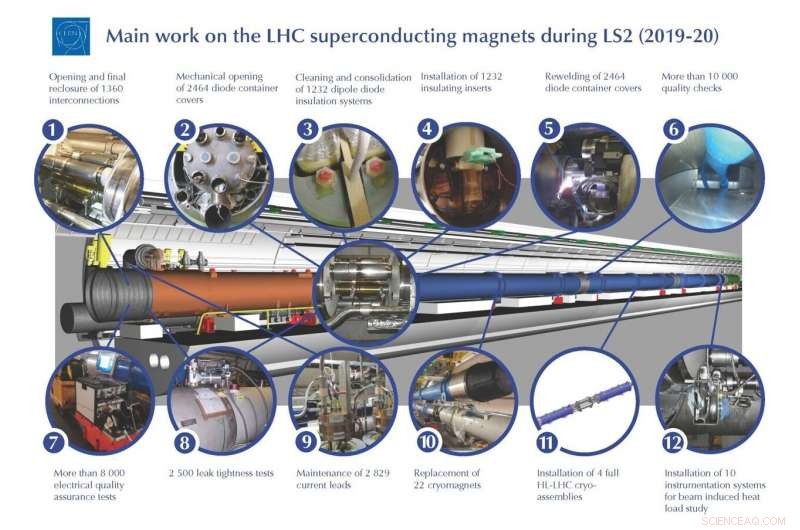 CERN

Main work on the LHC superconducting magnets during LS2 (2019-20)

Opening and final reclosure of 1360 interconnections

Mechanical opening of 2464 diode container covers

Cleaning and consolidation of 1232 dipole diode insulation systems

Installation of 1232 insulating inserts

Rewelding of 2464 diode container covers

More than 10 000 quality checks

1

2

3

4

5

6

7

8

9

10

11

12

More than 8 000 electrical quality assurance tests

2 500 leak tightness tests

Maintenance of 2 829 current leads

Replacement of 22 cryomagnets

Installation of 4 full HL-LHC cryo-assemblies

Installation of 10 instrumentation systems for beam induced heat load study

SCIENCEAQ.COM