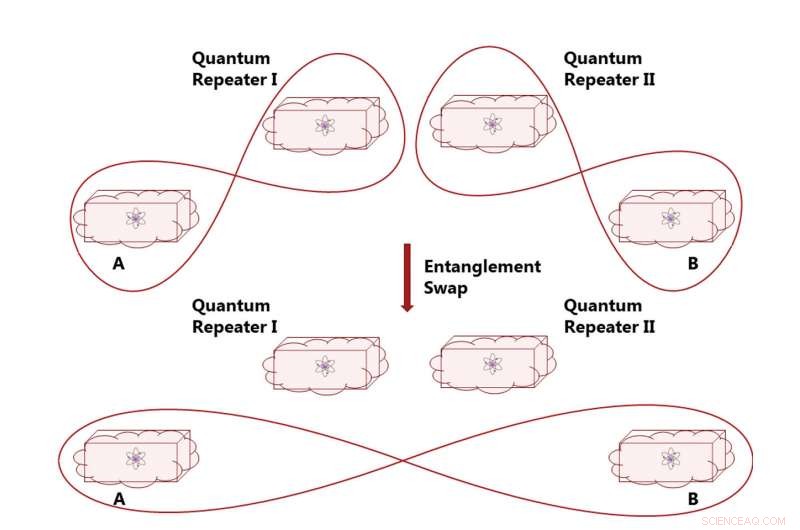 Quantum Repeater I

Quantum Repeater II

A

B

Entanglement Swap

Quantum Repeater I

Quantum Repeater II

A

B

SCIENCEAQ.COM