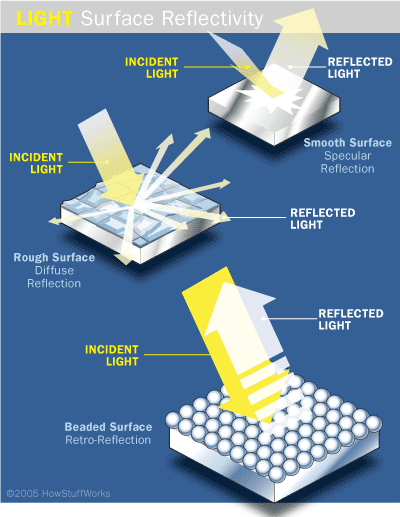 LIGHT Surface Reflectivity

INCIDENT LIGHT

REFLECTED LIGHT

Smooth Surface
Specular Reflection

INCIDENT LIGHT

REFLECTED LIGHT

Rough Surface
Diffuse Reflection

REFLECTED LIGHT

INCIDENT LIGHT

Beaded Surface
Retro-Reflection

©2005 HowStuffWorks